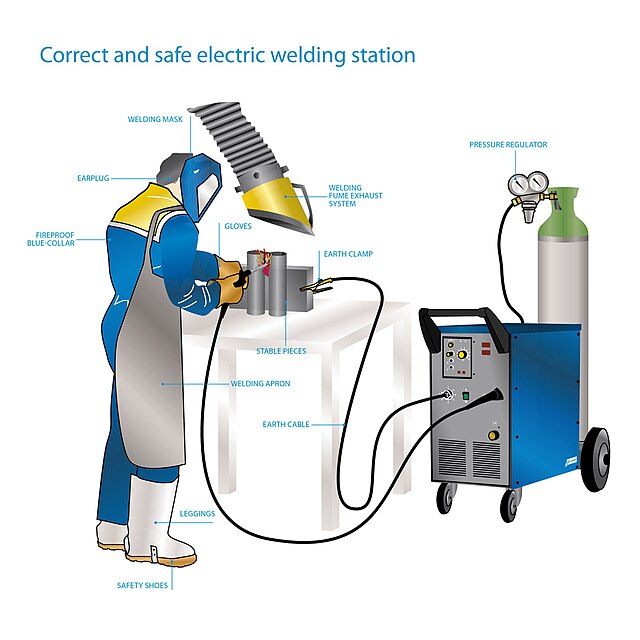 Correct and safe electric welding station

WELDING MASK

EARPLUG

FIREPROOF BLUE-COLLAR

GLOVES

WELDING FUME EXHAUST SYSTEM

PRESSURE REGULATOR

EARTH CLAMP

STABLE PIECES

WELDING APRON

EARTH CABLE

LEGGINGS

SAFETY SHOES